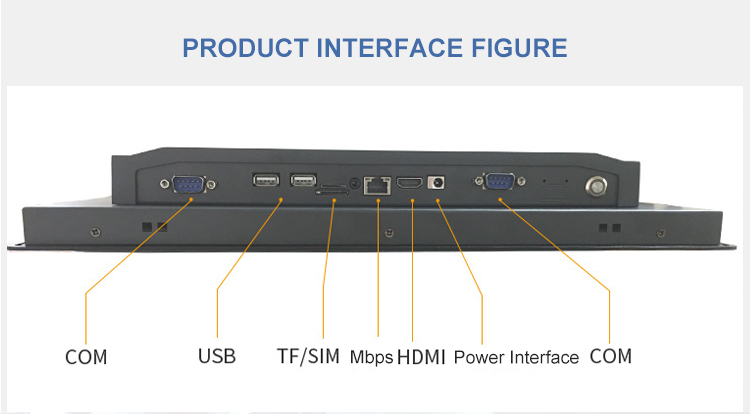 PRODUCT INTERFACE FIGURE

COM

USB

TF/SIM

Mbps

HDMI

Power Interface

COM