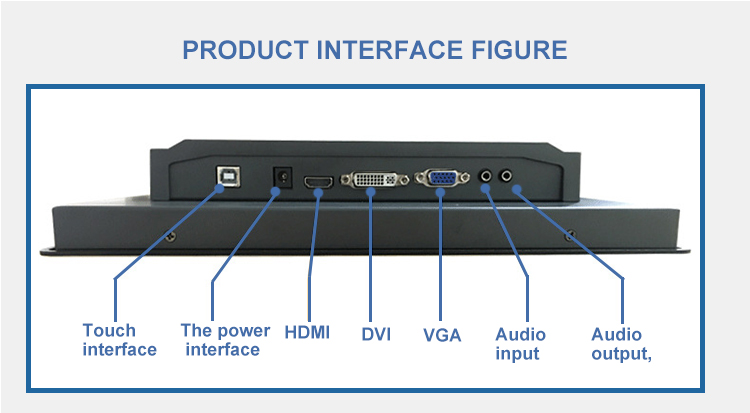 PRODUCT INTERFACE FIGURE

Touch interface

The power interface

HDMI

DVI

VGA

Audio input

Audio output,