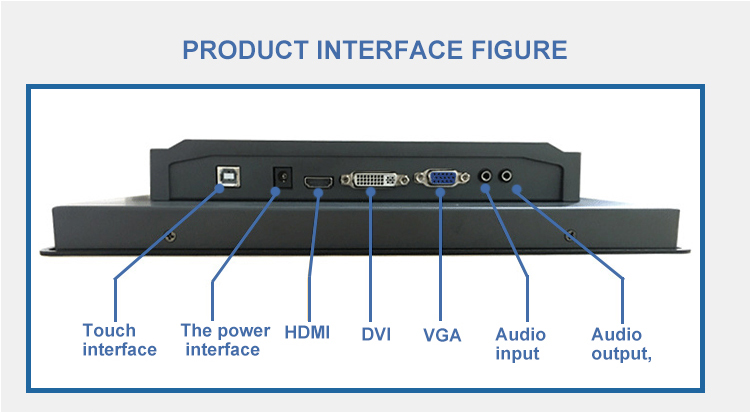 PRODUCT INTERFACE FIGURE

Touch interface

The power interface

HDMI

DVI

VGA

Audio input

Audio output,